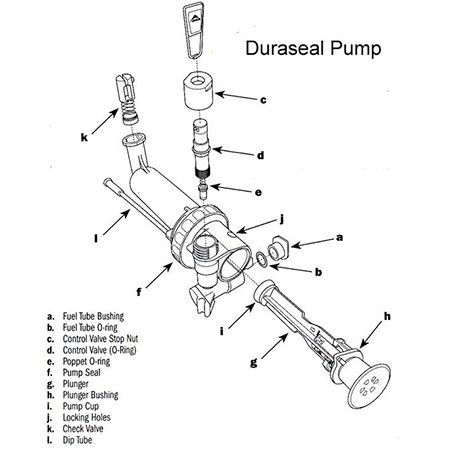 Duraseal Pump

c

k

d

e

l

j

a

b

f

i

h

g

a. Fuel Tube Bushing
b. Fuel Tube O-ring
c. Control Valve Stop Nut
d. Control Valve (O-Ring)
e. Poppet O-ring
f. Pump Seal
g. Plunger
h. Plunger Bushing
i. Pump Cup
j. Locking Holes
k. Check Valve
l. Dip Tube