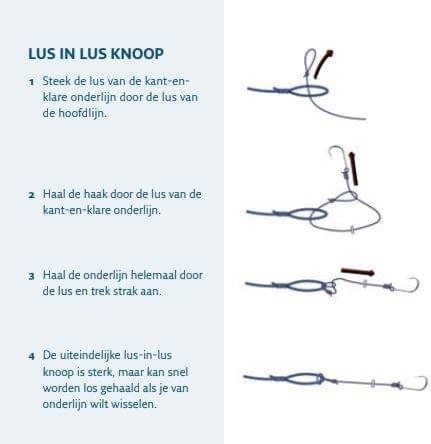 LUS IN LUS KNOOP

1 Steek de lus van de kant-en-klare onderlijn door de lus van de hoofdlijn.

2 Haal de haak door de lus van de kant-en-klare onderlijn.

3 Haal de onderlijn helemaal door de lus en trek strak aan.

4 De uiteindelijke lus-in-lus knoop is sterk, maar kan snel worden los gehaald als je van onderlijn wilt wisselen.